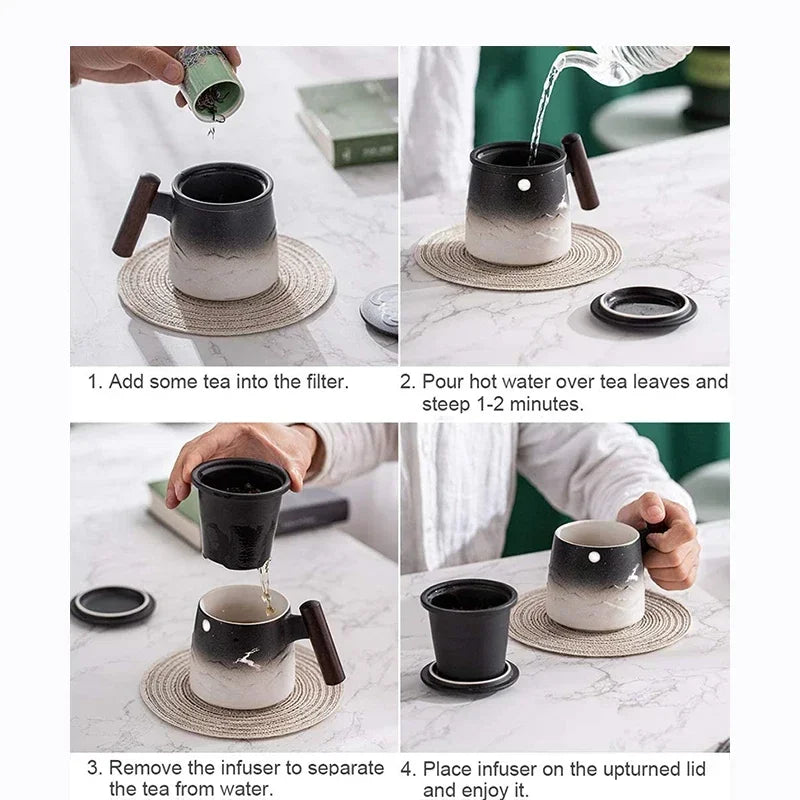 1. Add some tea into the filter.

2. Pour hot water over tea leaves and steep 1-2 minutes.

3. Remove the infuser to separate the tea from water.

4. Place infuser on the upturned lid and enjoy it.