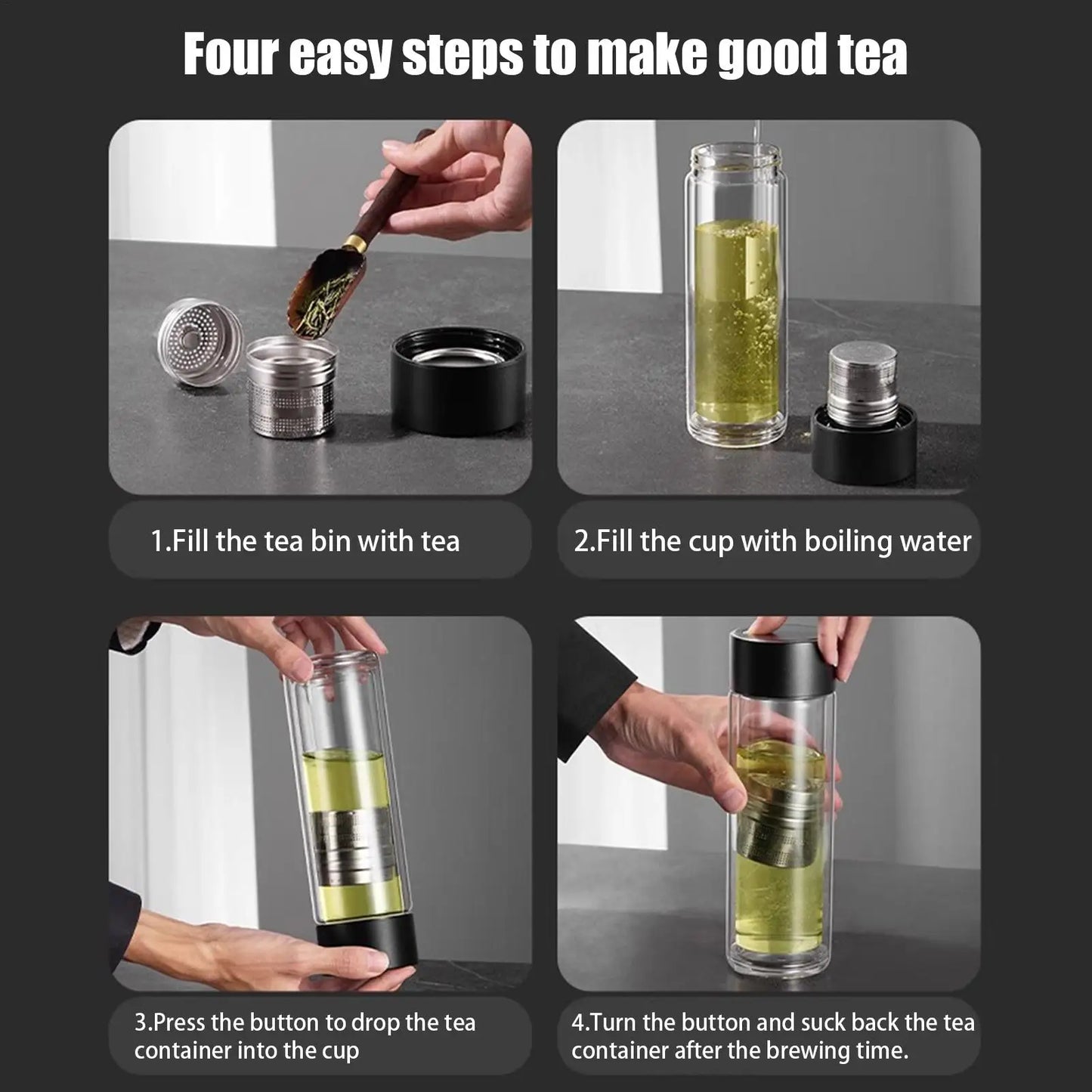 Four easy steps to make good tea

1.Fill the tea bin with tea

2.Fill the cup with boiling water

3.Press the button to drop the tea container into the cup

4.Turn the button and suck back the tea container after the brewing time.