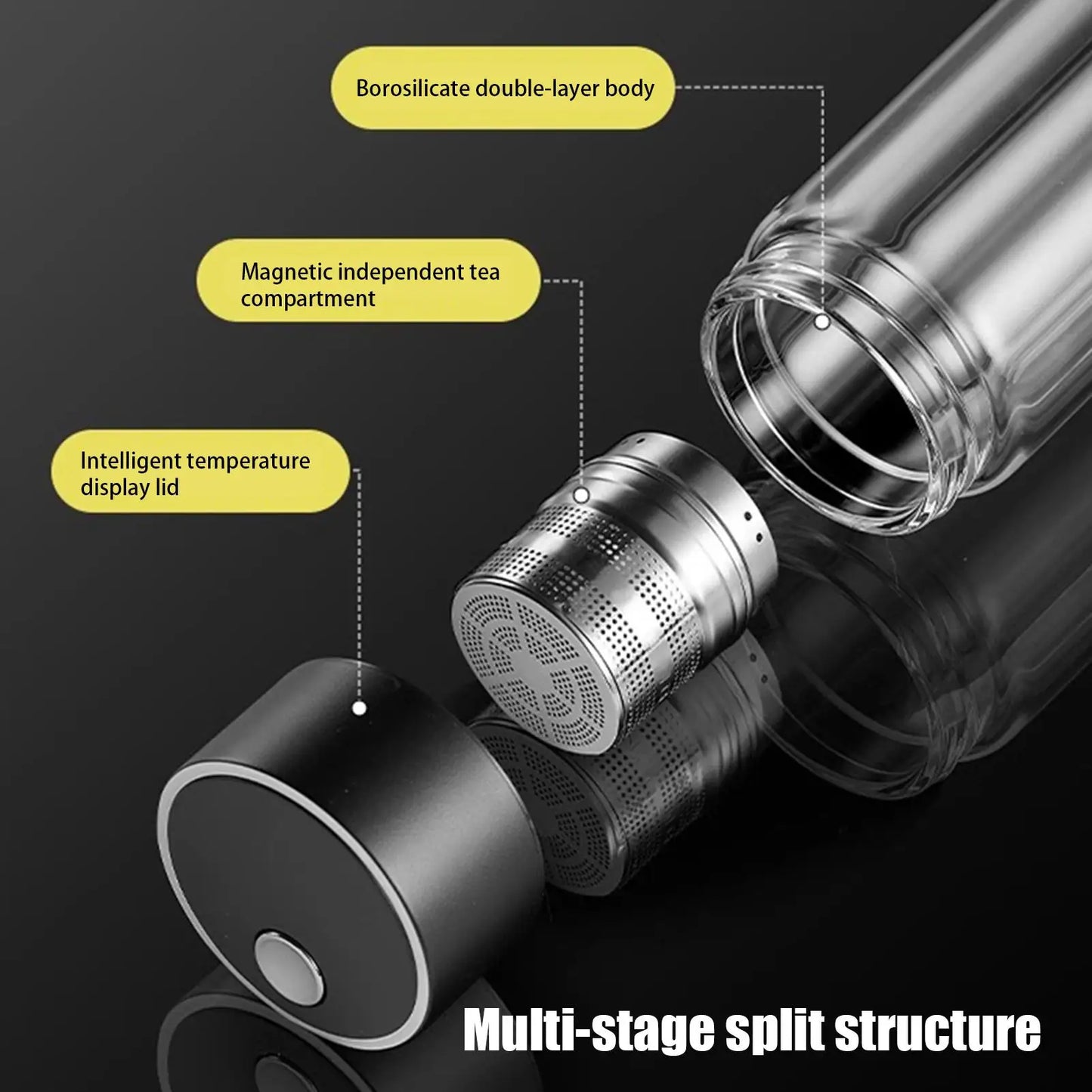 Borosilicate double-layer body

Magnetic independent tea compartment

Intelligent temperature display lid

Multi-stage split structure