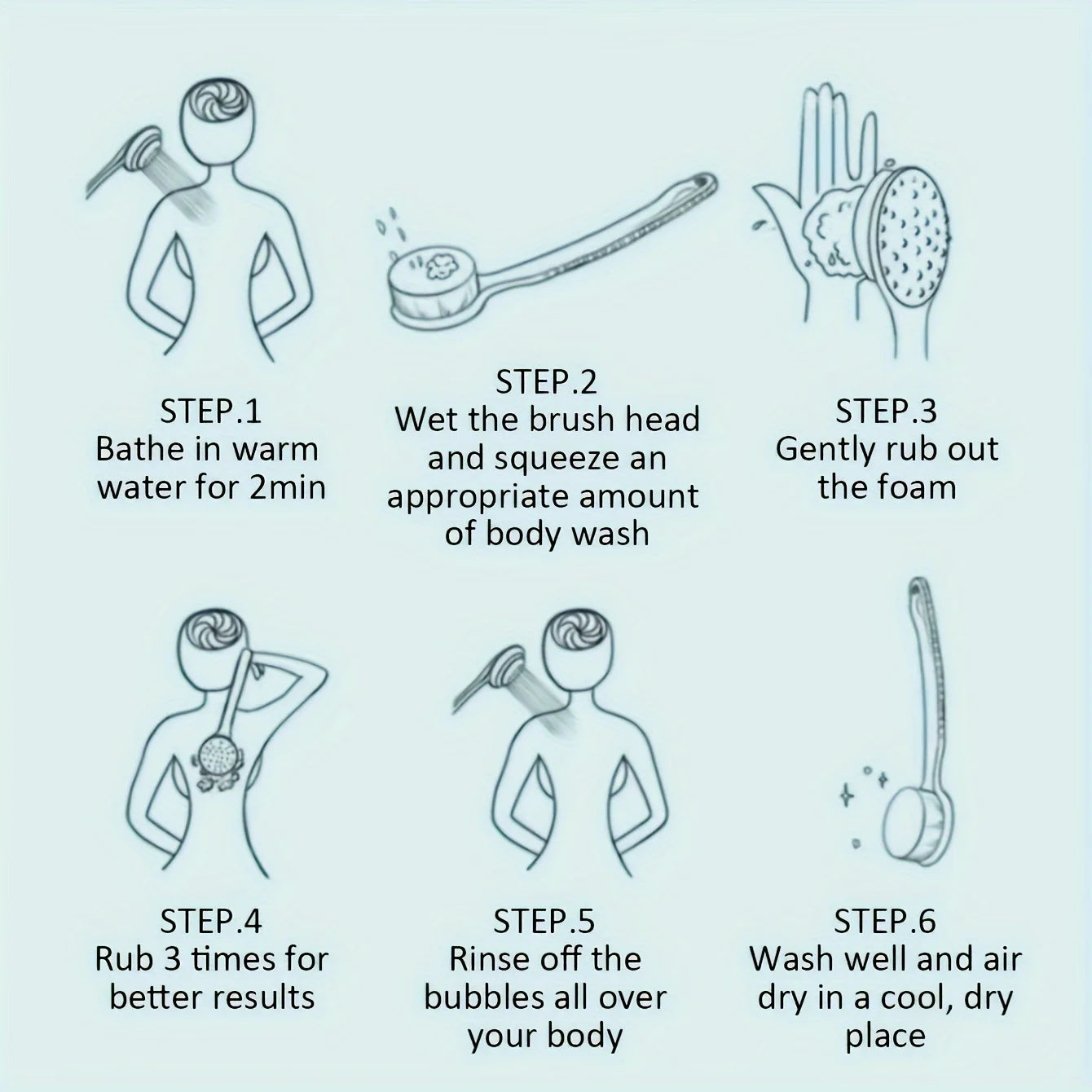 STEP.1
Bathe in warm water for 2min

STEP.2
Wet the brush head and squeeze an appropriate amount of body wash

STEP.3
Gently rub out the foam

STEP.4
Rub 3 times for better results

STEP.5
Rinse off the bubbles all over your body

STEP.6
Wash well and air dry in a cool, dry place