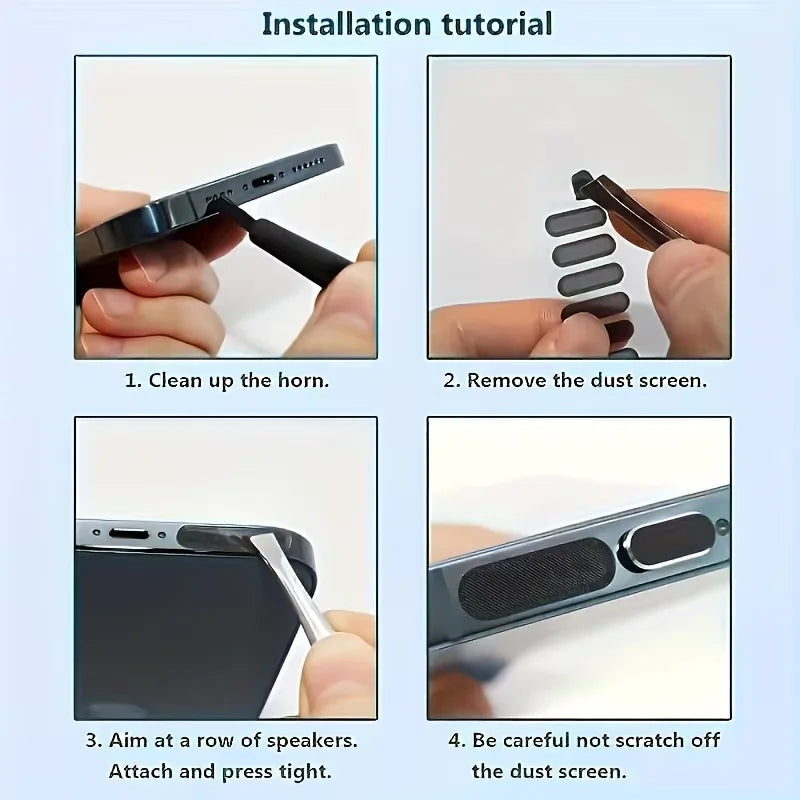 Installation tutorial

1. Clean up the horn.

2. Remove the dust screen.

3. Aim at a row of speakers. Attach and press tight.

4. Be careful not scratch off the dust screen.